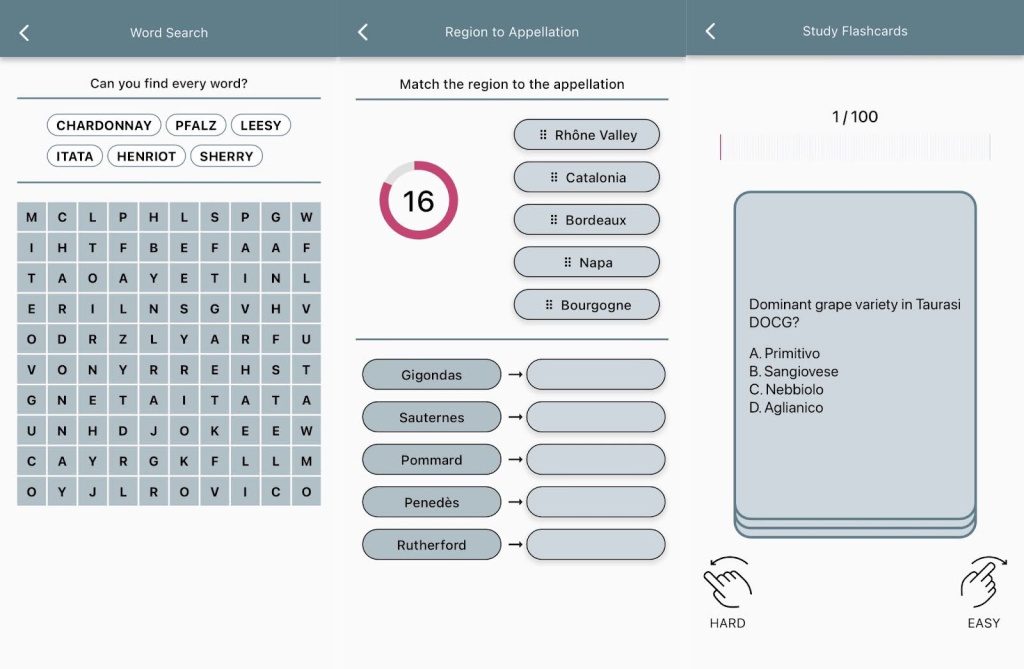 Word Search

Can you find every word?

CHARDONNAY PFALZ LEESY
ITATA HENRIOT SHERRY

| M | C | L | P | H | L | S | P | G | W |
|---|---|---|---|---|---|---|---|---|---|
| I | H | T | F | B | E | F | A | A | F |
| T | A | O | A | Y | E | T | I | N | L |
| E | R | I | L | N | S | G | V | H | V |
| O | D | R | Z | L | Y | A | R | F | U |
| V | O | N | Y | R | R | E | H | S | T |
| G | N | E | T | A | I | T | A | T | A |
| U | N | H | D | J | O | K | E | E | W |
| C | A | Y | R | G | K | F | L | L | M |
| O | Y | J | L | R | O | V | I | C | O |

Region to Appellation

Match the region to the appellation

16

Rhône Valley
Catalonia
Bordeaux
Napa
Bourgogne

Gigondas →
Sauternes →
Pommard →
Penedès →
Rutherford →

Study Flashcards

1 / 100

Dominant grape variety in Taurasi DOCG?

A. Primitivo
B. Sangiovese
C. Nebbiolo
D. Aglianico

HARD

EASY